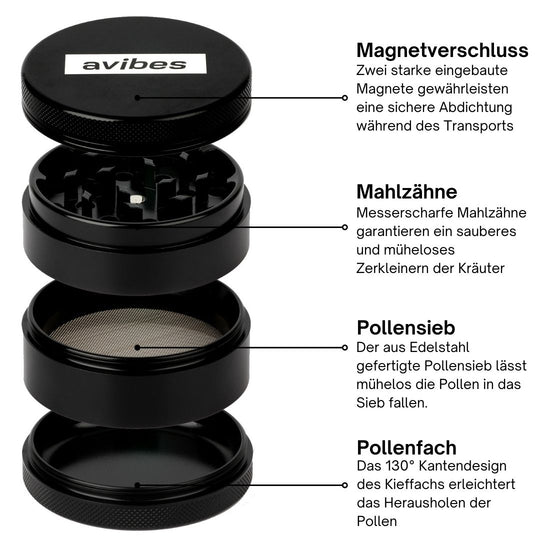 avibes

Magnetverschluss
Zwei starke eingebaute Magnete gewährleisten eine sichere Abdichtung während des Transports

Mahlzähne
Messerscharfe Mahlzähne garantieren ein sauberes und müheloses Zerkleinern der Kräuter

Pollensieb
Der aus Edelstahl gefertigte Pollensieb lässt mühelos die Pollen in das Sieb fallen.

Pollenfach
Das 130° Kantendesign des Kieffachs erleichtert das Herausholen der Pollen